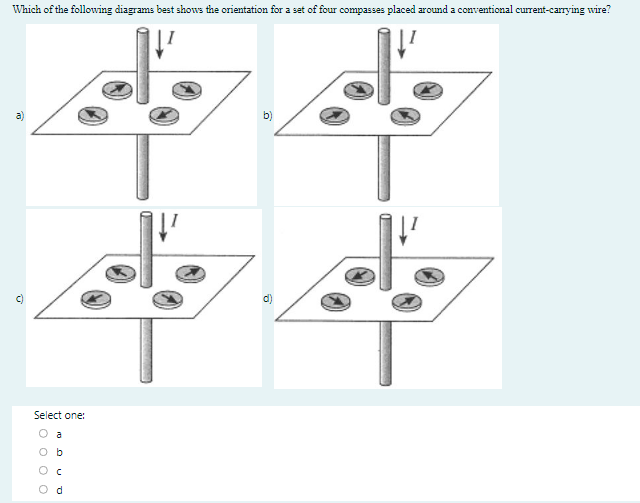 Which of the following diagrams best shows the orientation for a set of four compasses placed around a conventional current-carrying wire?

a)
$I$

b)
$I$

c)
$I$

d)
$I$

Select one:
a
b
c
d