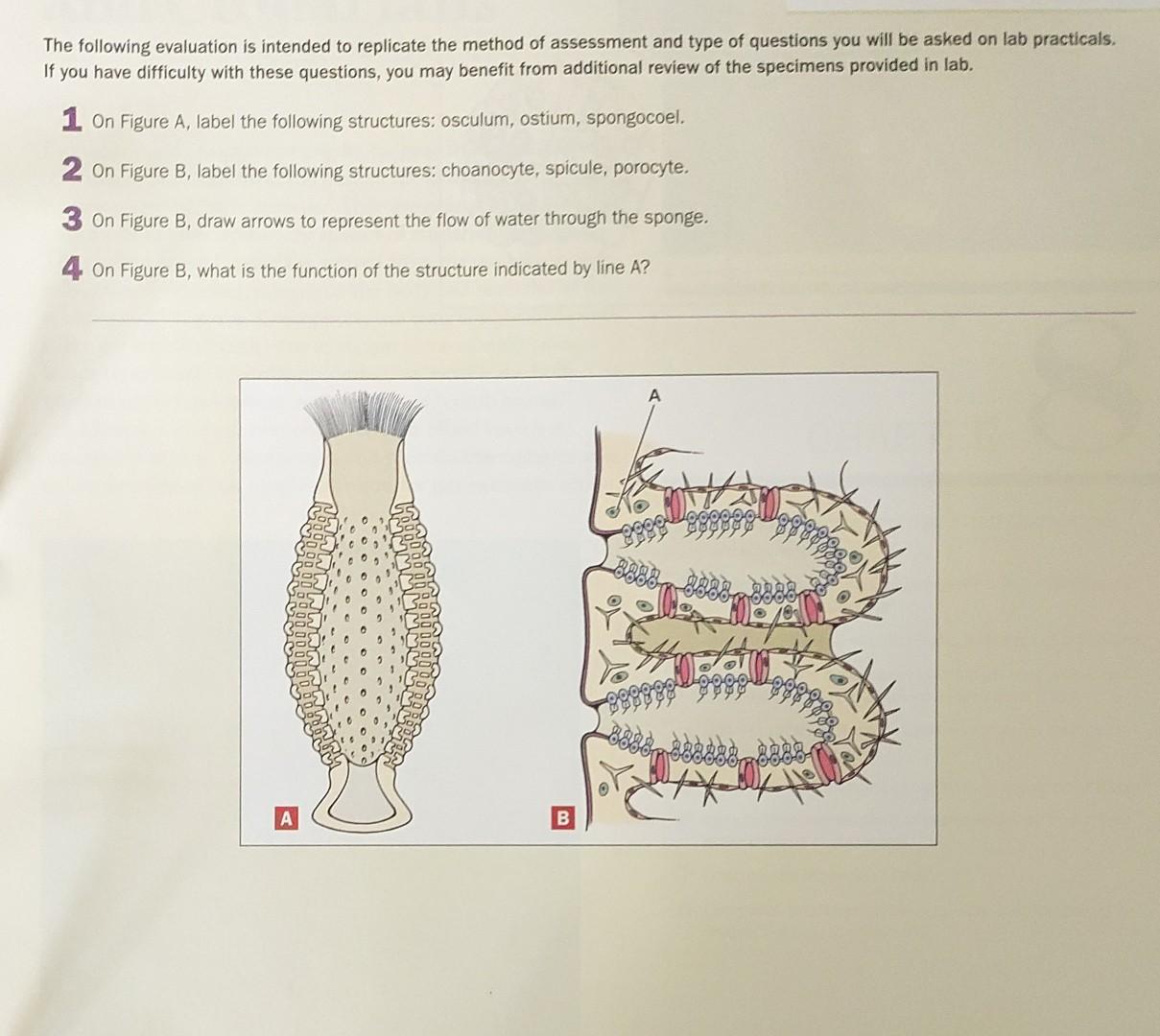 The following evaluation is intended to replicate the method of assessment and type of questions you will be asked on lab practicals. If you have difficulty with these questions, you may benefit from additional review of the specimens provided in lab.

1 On Figure A, label the following structures: osculum, ostium, spongocoel.

2 On Figure B, label the following structures: choanocyte, spicule, porocyte.

3 On Figure B, draw arrows to represent the flow of water through the sponge.

4 On Figure B, what is the function of the structure indicated by line A?

A

A

B