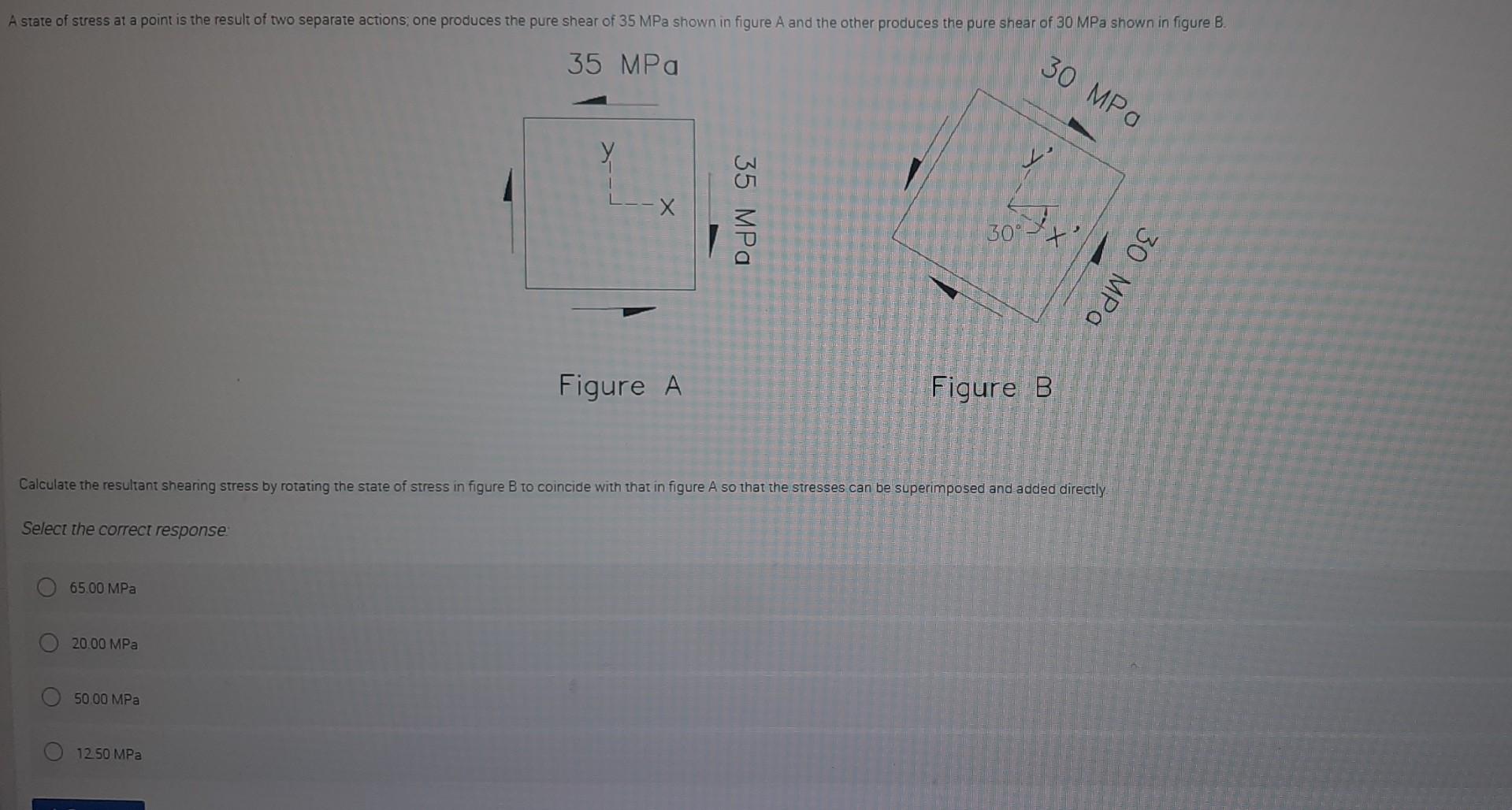 A state of stress at a point is the result of two separate actions; one produces the pure shear of 35 MPa shown in figure A and the other produces the pure shear of 30 MPa shown in figure B.

35 MPa

y

x

35 MPa

Figure A

30 MPa

y'

30°

x'

30 MPa

Figure B

Calculate the resultant shearing stress by rotating the state of stress in figure B to coincide with that in figure A so that the stresses can be superimposed and added directly.

Select the correct response:

65.00 MPa

20.00 MPa

50.00 MPa

12.50 MPa