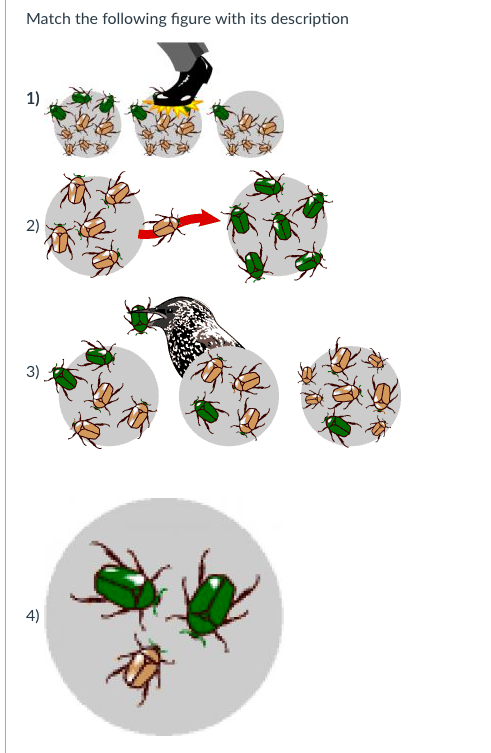 Match the following figure with its description

1)

2)

3)

4)